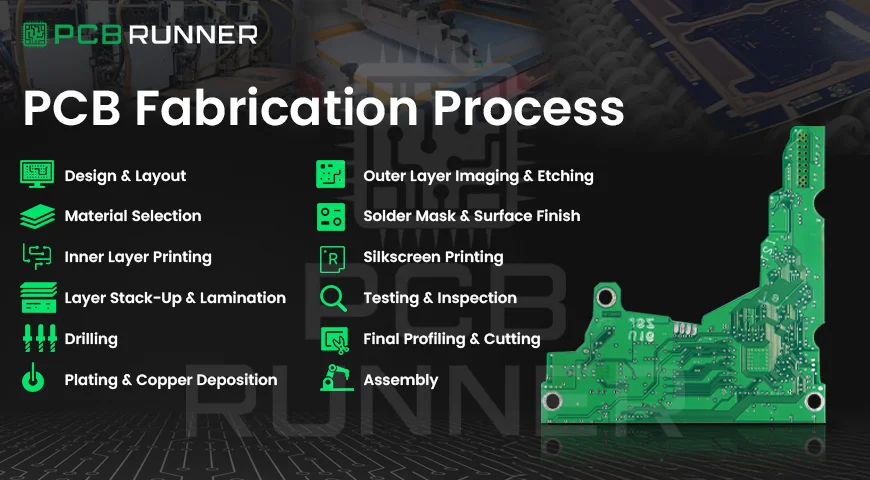 PCB RUNNER

PCB Fabrication Process

Design & Layout
Material Selection
Inner Layer Printing
Layer Stack-Up & Lamination
Drilling
Plating & Copper Deposition

Outer Layer Imaging & Etching
Solder Mask & Surface Finish
Silkscreen Printing
Testing & Inspection
Final Profiling & Cutting
Assembly

PCB RUNNER