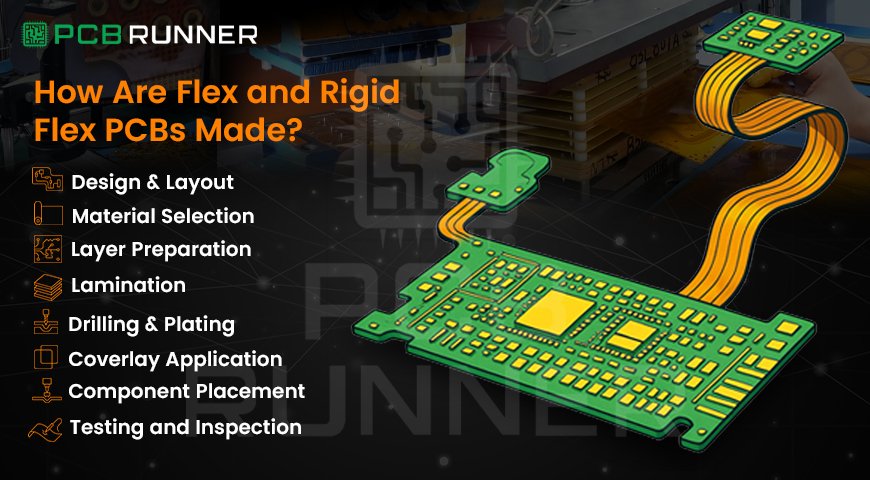 PCB RUNNER

How Are Flex and Rigid Flex PCBs Made?

Design & Layout
Material Selection
Layer Preparation
Lamination
Drilling & Plating
Coverlay Application
Component Placement
Testing and Inspection

PCB RUNNER